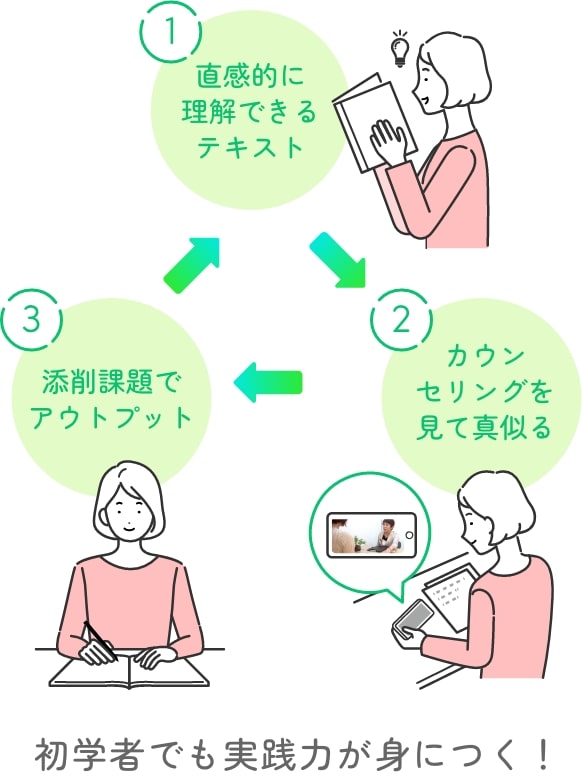 1
直感的に
理解できる
テキスト

2
カウン
セリングを
見て真似る

3
添削課題で
アウトプット

初学者でも実践力が身につく！